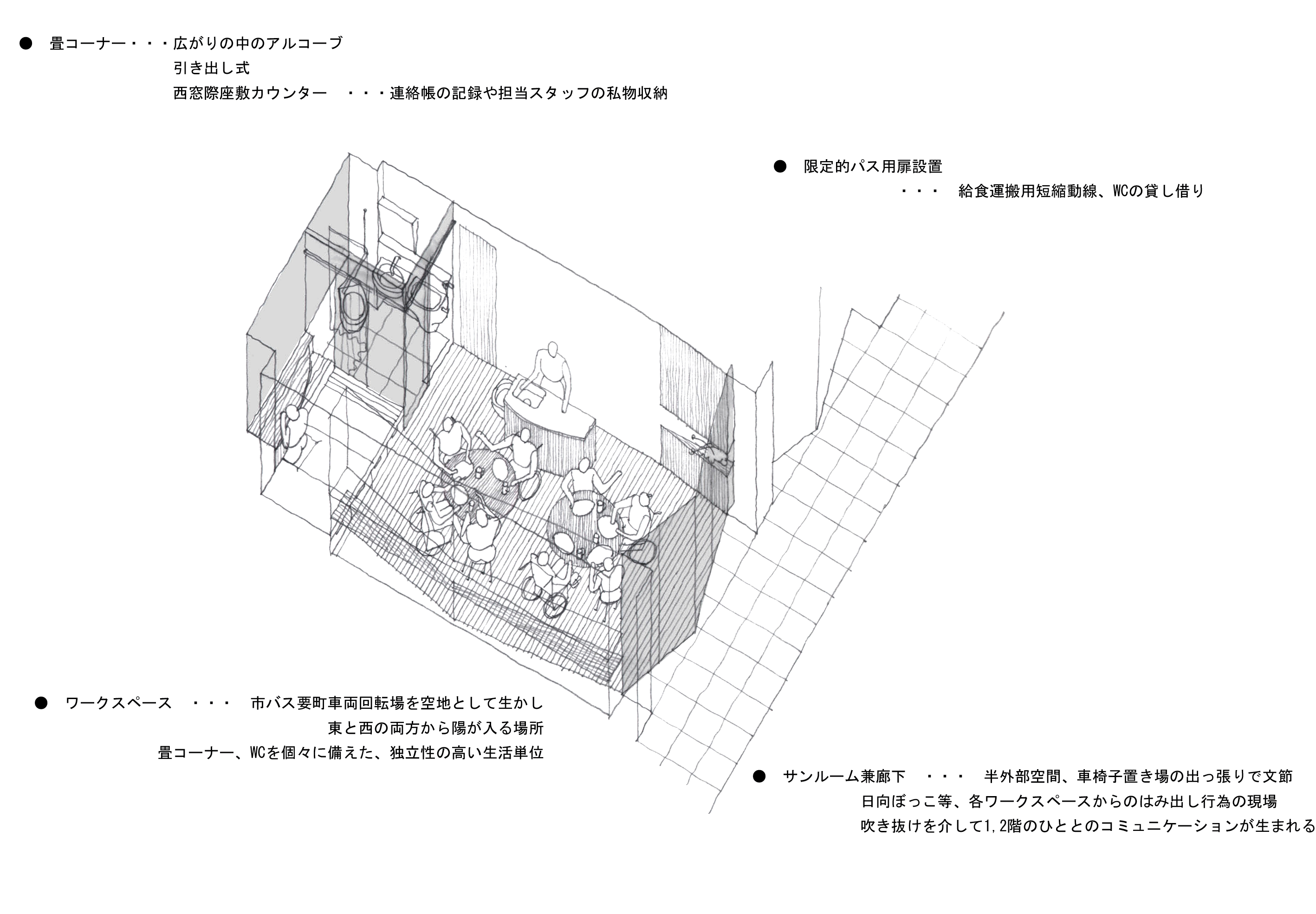 ● 畳コーナー・・・広がりの中のアルコーブ
引き出し式
西窓際座敷カウンター ・・・連絡帳の記録や担当スタッフの私物収納

● 限定的パス用扉設置
・・・ 給食運搬用短縮動線、WCの貸し借り

● ワークスペース ・・・ 市バス要町車両回転場を空地として生かし
東と西の両方から陽が入る場所
畳コーナー、WCを個々に備えた、独立性の高い生活単位

● サンルーム兼廊下 ・・・ 半外部空間、車椅子置き場の出っ張りで文節
日向ぼっこ等、各ワークスペースからのはみ出し行為の現場
吹き抜けを介して1,2階のひととのコミュニケーションが生まれる